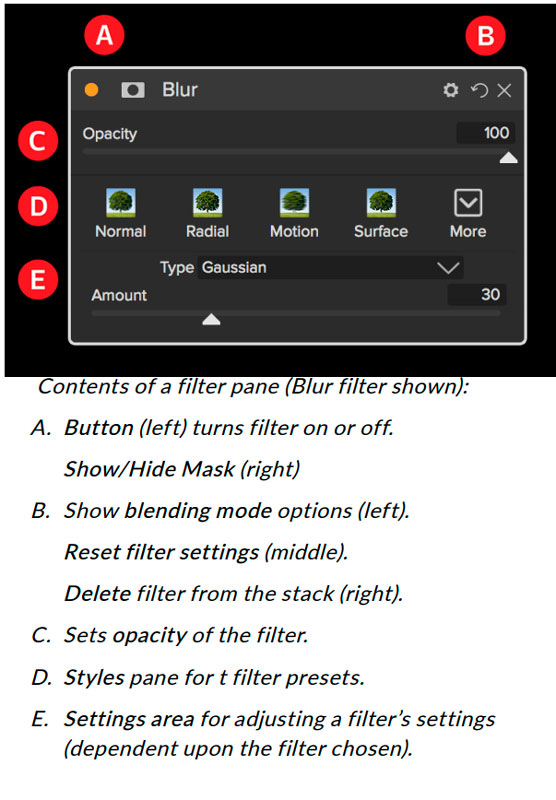 A

B

Blur

C

Opacity

100

D

Normal

Radial

Motion

Surface

More

E

Type Gaussian

Amount

30

Contents of a filter pane (Blur filter shown):

A. Button (left) turns filter on or off.

Show/Hide Mask (right)

B. Show blending mode options (left).

Reset filter settings (middle).

Delete filter from the stack (right).

C. Sets opacity of the filter.

D. Styles pane for t filter presets.

E. Settings area for adjusting a filter's settings (dependent upon the filter chosen).